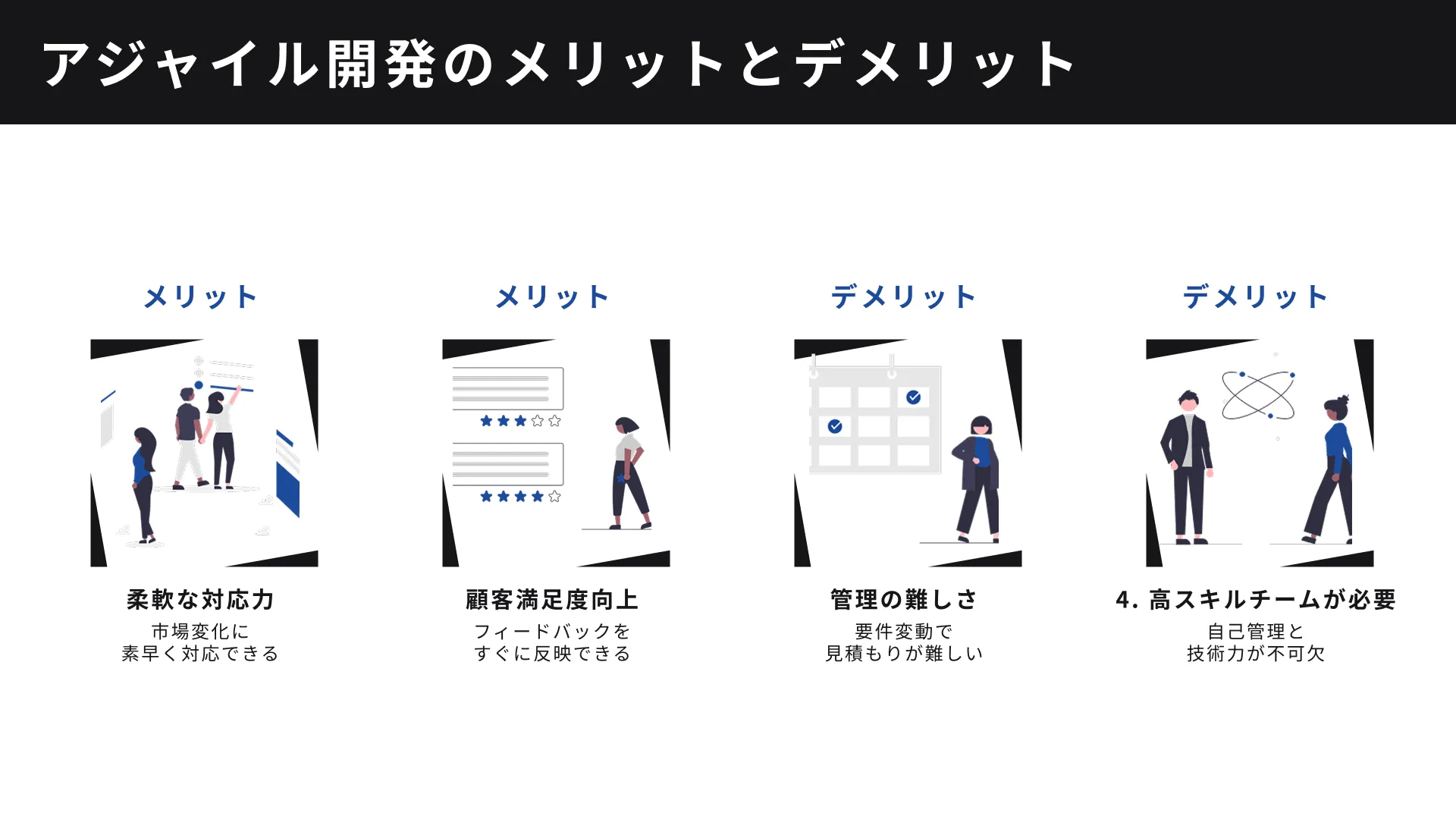 アジャイル開発のメリットとデメリット

メリット

柔軟な対応力

市場変化に
素早く対応できる

メリット

顧客満足度向上

フィードバックを
すぐに反映できる

デメリット

管理の難しさ

要件変動で
見積もりが難しい

デメリット

4. 高スキルチームが必要

自己管理と
技術力が不可欠